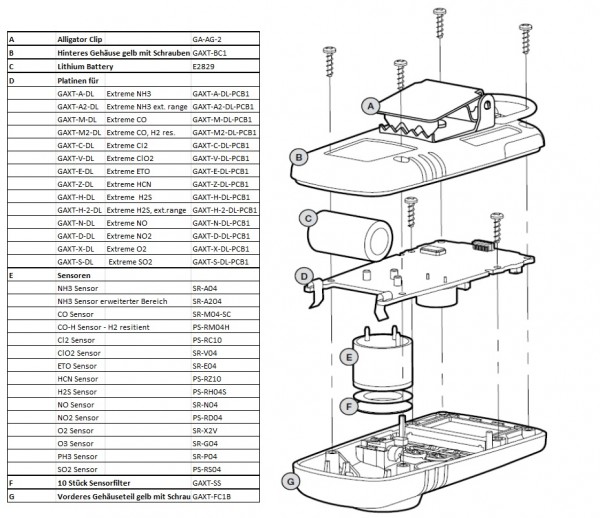 | A | Alligator Clip | GA-AG-2 |
|---|---|---|
| B | Hinteres Gehäuse gelb mit Schrauben | GAXT-BC1 |
| C | Lithium Battery | E2829 |
| D | Platinen für | |
| | GAXT-A-DL Extreme NH3 | GAXT-A-DL-PCB1 |
| | GAXT-A2-DL Extreme NH3 ext. range | GAXT-A2-DL-PCB1 |
| | GAXT-M-DL Extreme CO | GAXT-M-DL-PCB1 |
| | GAXT-M2-DL Extreme CO, H2 res. | GAXT-M2-DL-PCB1 |
| | GAXT-C-DL Extreme Cl2 | GAXT-C-DL-PCB1 |
| | GAXT-V-DL Extreme ClO2 | GAXT-V-DL-PCB1 |
| | GAXT-E-DL Extreme ETO | GAXT-E-DL-PCB1 |
| | GAXT-Z-DL Extreme HCN | GAXT-Z-DL-PCB1 |
| | GAXT-H-DL Extreme H2S | GAXT-H-DL-PCB1 |
| | GAXT-H-2-DL Extreme H2S, ext.range | GAXT-H-2-DL-PCB1 |
| | GAXT-N-DL Extreme NO | GAXT-N-DL-PCB1 |
| | GAXT-D-DL Extreme NO2 | GAXT-D-DL-PCB1 |
| | GAXT-X-DL Extreme O2 | GAXT-X-DL-PCB1 |
| | GAXT-S-DL Extreme SO2 | GAXT-S-DL-PCB1 |
| E | Sensoren | |
| | NH3 Sensor | SR-A04 |
| | NH3 Sensor erweiterter Bereich | SR-A204 |
| | CO Sensor | SR-M04-SC |
| | CO-H Sensor - H2 resitient | PS-RM04H |
| | Cl2 Sensor | PS-RC10 |
| | ClO2 Sensor | SR-V04 |
| | ETO Sensor | SR-E04 |
| | HCN Sensor | PS-RZ10 |
| | H2S Sensor | PS-RH04S |
| | NO Sensor | SR-N04 |
| | NO2 Sensor | PS-RD04 |
| | O2 Sensor | SR-X2V |
| | O3 Sensor | SR-G04 |
| | PH3 Sensor | SR-P04 |
| | SO2 Sensor | PS-RS04 |
| F | 10 Stück Sensorfilter | GAXT-SS |
| G | Vorderes Gehäuseteil gelb mit Schrau | GAXT-FC1B |

A
B
C
D
E
F
G